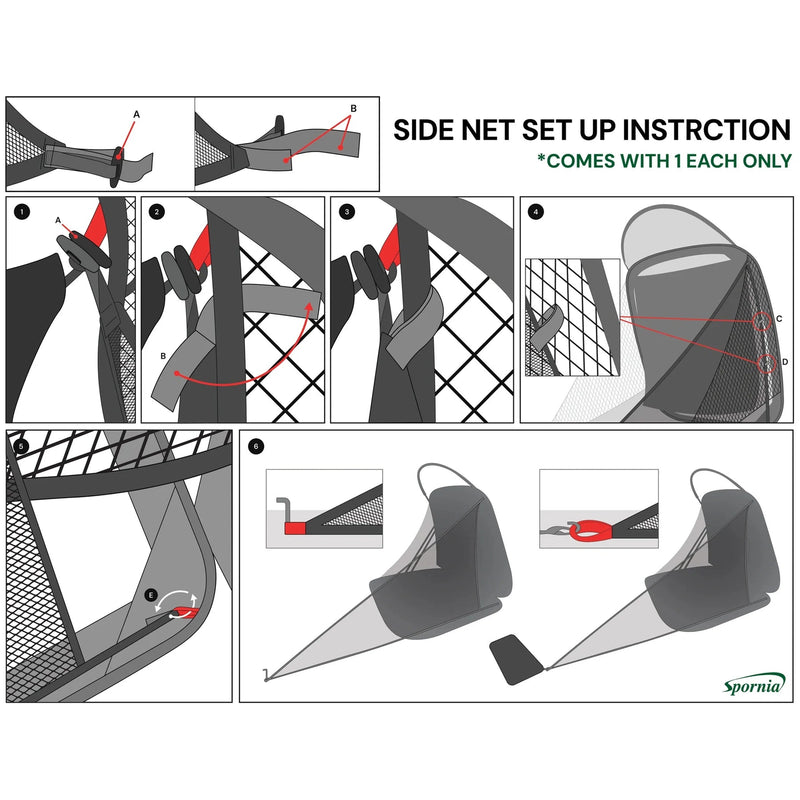 A

B

SIDE NET SET UP INSTRCTION
*COMES WITH 1 EACH ONLY

1
A

2
B

3

4
C
D

5
E

6

Spornia